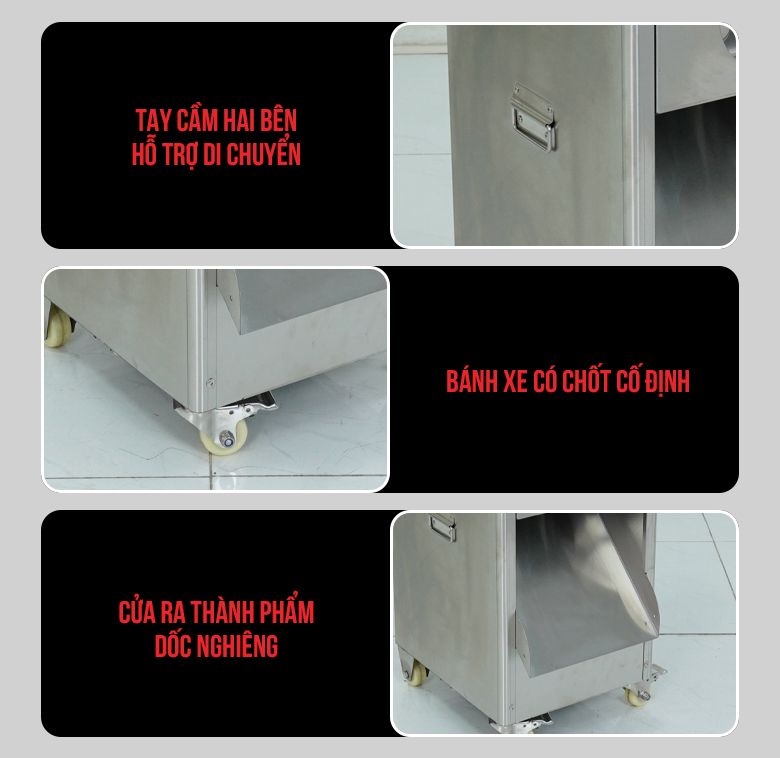 TAY CẦM HAI BÊN
HỖ TRỢ DI CHUYỂN

BÁNH XE CÓ CHỐT CỐ ĐỊNH

CỬA RA THÀNH PHẨM
DỐC NGHIÊNG