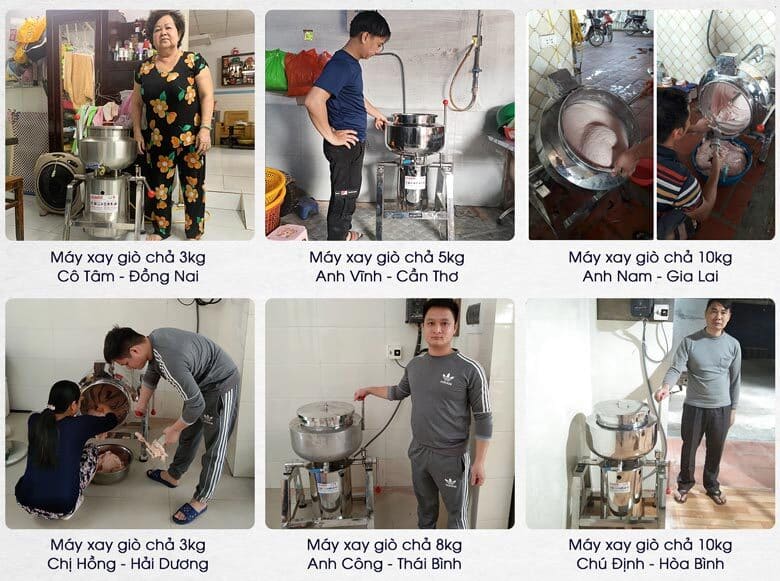 Máy xay giò chả 3kg
Cô Tâm - Đồng Nai

Máy xay giò chả 5kg
Anh Vĩnh - Cần Thơ

Máy xay giò chả 10kg
Anh Nam - Gia Lai

Máy xay giò chả 3kg
Chị Hồng - Hải Dương

Máy xay giò chả 8kg
Anh Công - Thái Bình

Máy xay giò chả 10kg
Chú Định - Hòa Bình